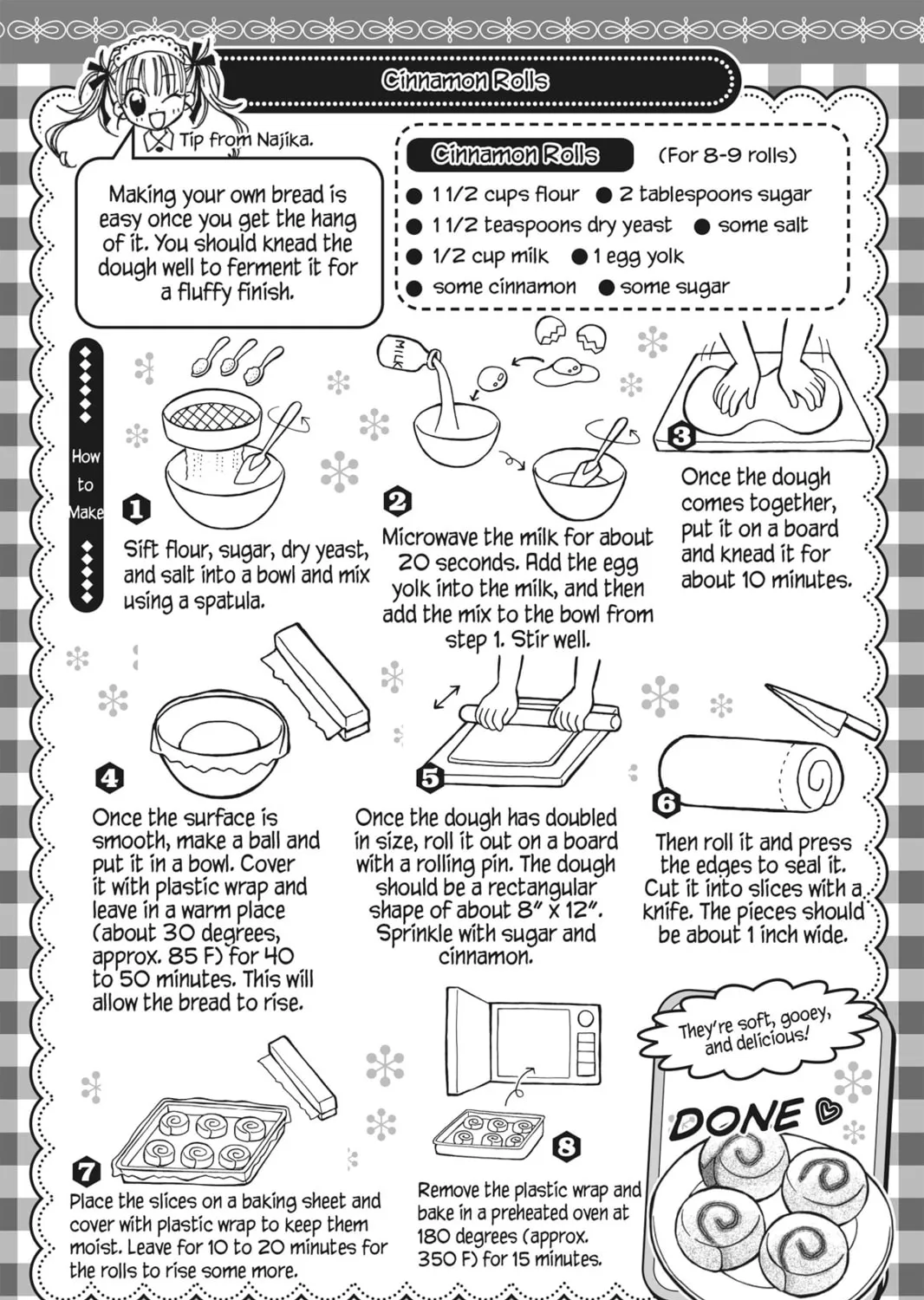 Cinnamon Rolls

Tip from Najika.

Making your own bread is easy once you get the hang of it. You should knead the dough well to ferment it for a fluffy finish.

Cinnamon Rolls (For 8-9 rolls)

● 1 1/2 cups flour ● 2 tablespoons sugar
● 1 1/2 teaspoons dry yeast ● some salt
● 1/2 cup milk ● 1 egg yolk
● some cinnamon ● some sugar

How to Make

MILK

1 Sift flour, sugar, dry yeast, and salt into a bowl and mix using a spatula.

2 Microwave the milk for about 20 seconds. Add the egg yolk into the milk, and then add the mix to the bowl from step 1. Stir well.

3 Once the dough comes together, put it on a board and knead it for about 10 minutes.

4 Once the surface is smooth, make a ball and put it in a bowl. Cover it with plastic wrap and leave in a warm place (about 30 degrees, approx. 85 F) for 40 to 50 minutes. This will allow the bread to rise.

5 Once the dough has doubled in size, roll it out on a board with a rolling pin. The dough should be a rectangular shape of about 8" x 12". Sprinkle with sugar and cinnamon.

6 Then roll it and press the edges to seal it. Cut it into slices with a knife. The pieces should be about 1 inch wide.

7 Place the slices on a baking sheet and cover with plastic wrap to keep them moist. Leave for 10 to 20 minutes for the rolls to rise some more.

8 Remove the plastic wrap and bake in a preheated oven at 180 degrees (approx. 350 F) for 15 minutes.

They're soft, gooey, and delicious!

DONE