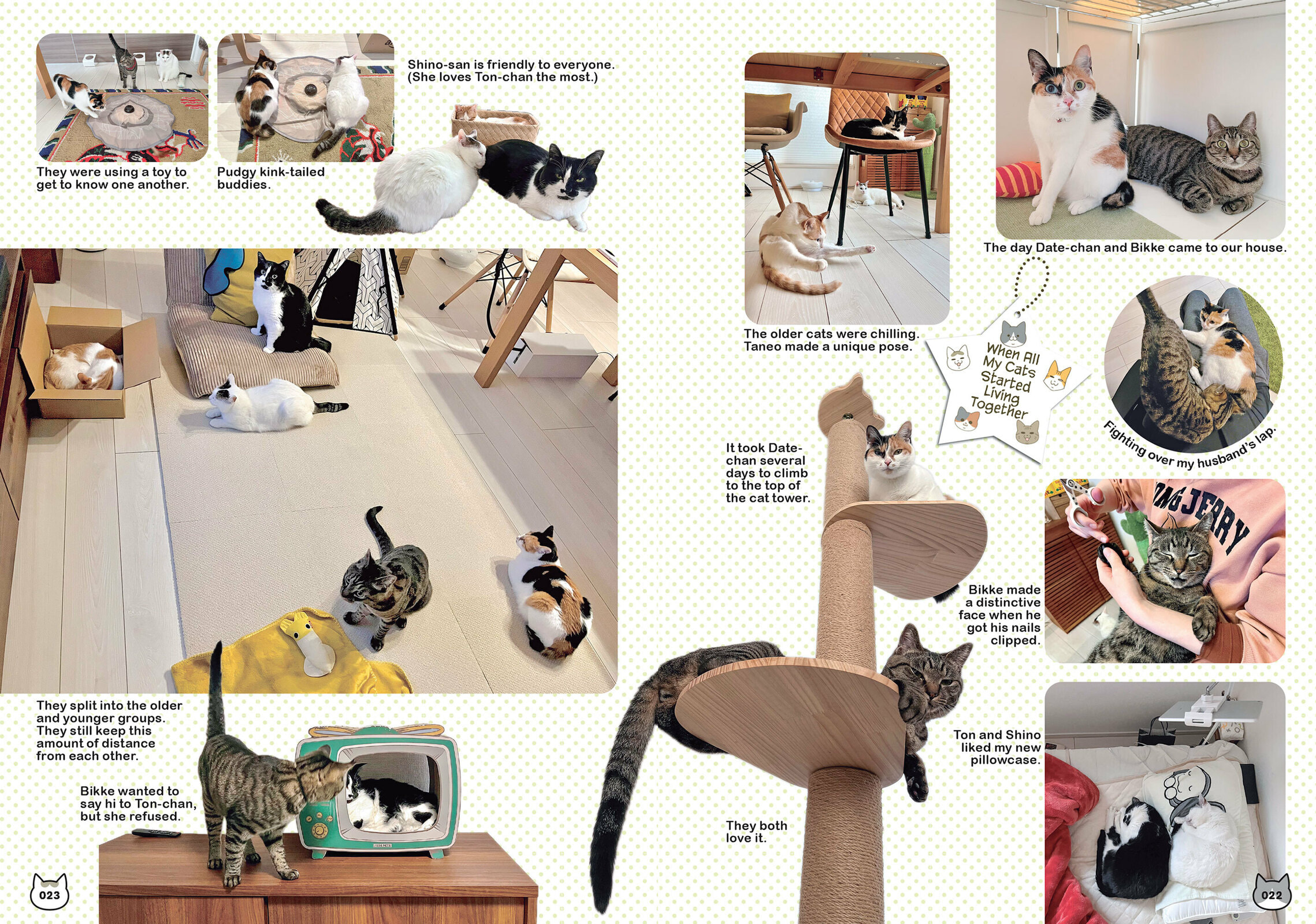 They were using a toy to get to know one another.

Pudgy kink-tailed buddies.

Shino-san is friendly to everyone. (She loves Ton-chan the most.)

They split into the older and younger groups. They still keep this amount of distance from each other.

Bikke wanted to say hi to Ton-chan, but she refused.

023

The older cats were chilling. Taneo made a unique pose.

The day Date-chan and Bikke came to our house.

When All My Cats Started Living Together

Fighting over my husband's lap.

It took Date-chan several days to climb to the top of the cat tower.

Bikke made a distinctive face when he got his nails clipped.

Ton and Shino liked my new pillowcase.

They both love it.

022