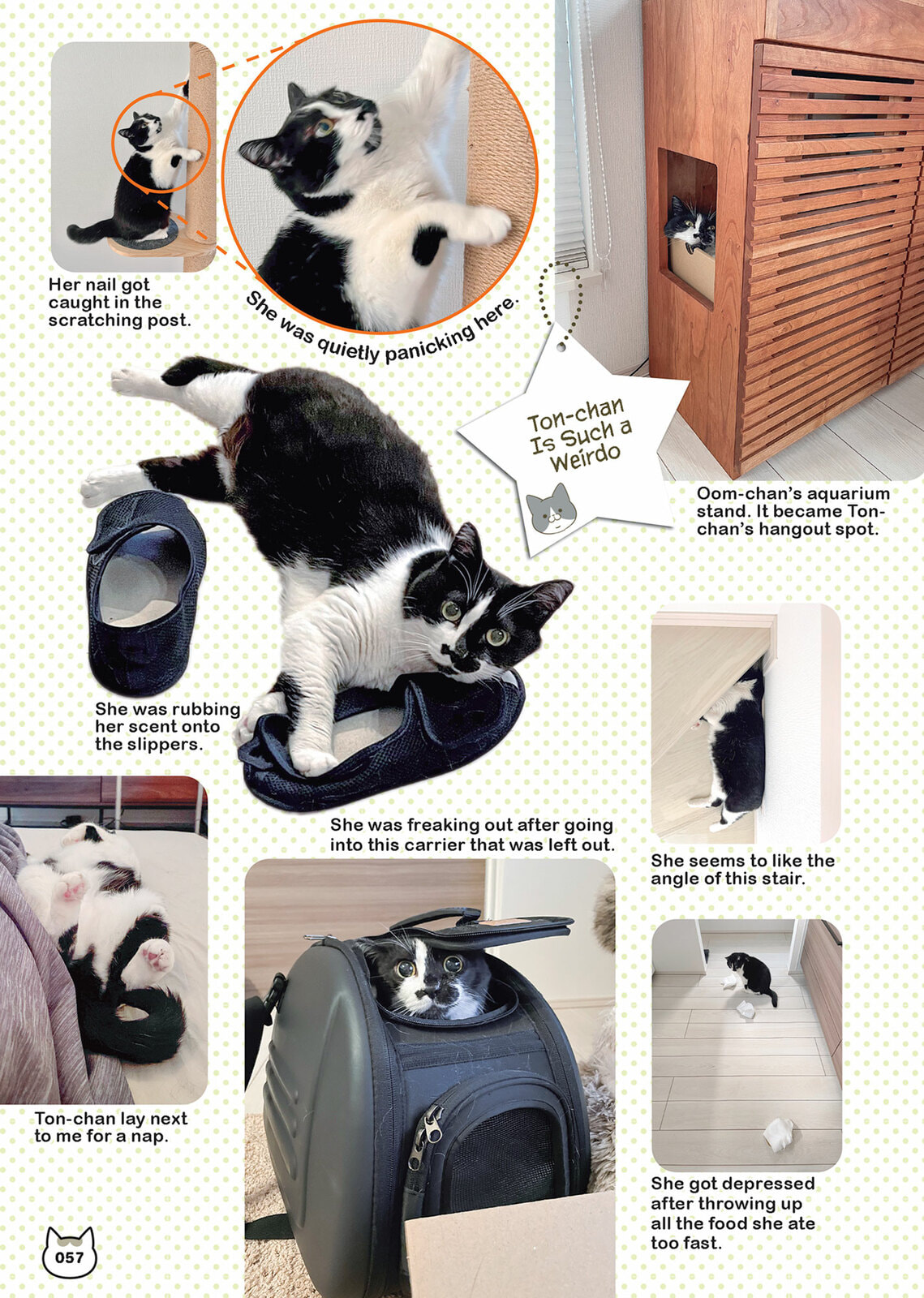 Her nail got caught in the scratching post.

She was quietly panicking here.

Ton-chan Is Such a Weirdo

Oom-chan's aquarium stand. It became Ton-chan's hangout spot.

She was rubbing her scent onto the slippers.

She was freaking out after going into this carrier that was left out.

She seems to like the angle of this stair.

Ton-chan lay next to me for a nap.

She got depressed after throwing up all the food she ate too fast.

057